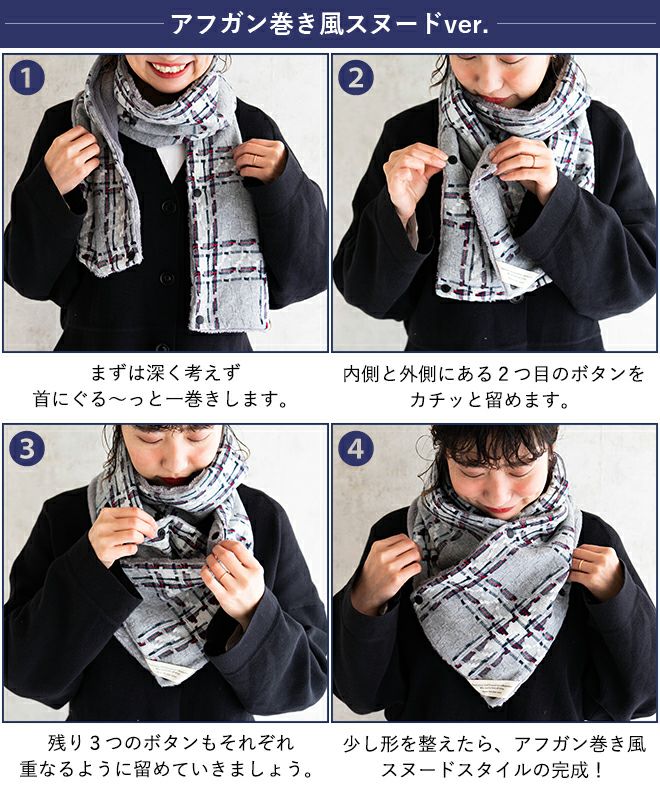 アフガン巻き風スヌードver.

1

まずは深く考えず
首にぐる〜っと一巻きします。

2

内側と外側にある２つ目のボタンを
カチッと留めます。

3

残り３つのボタンもそれぞれ
重なるように留めていきましょう。

4

少し形を整えたら、アフガン巻き風
スヌードスタイルの完成！