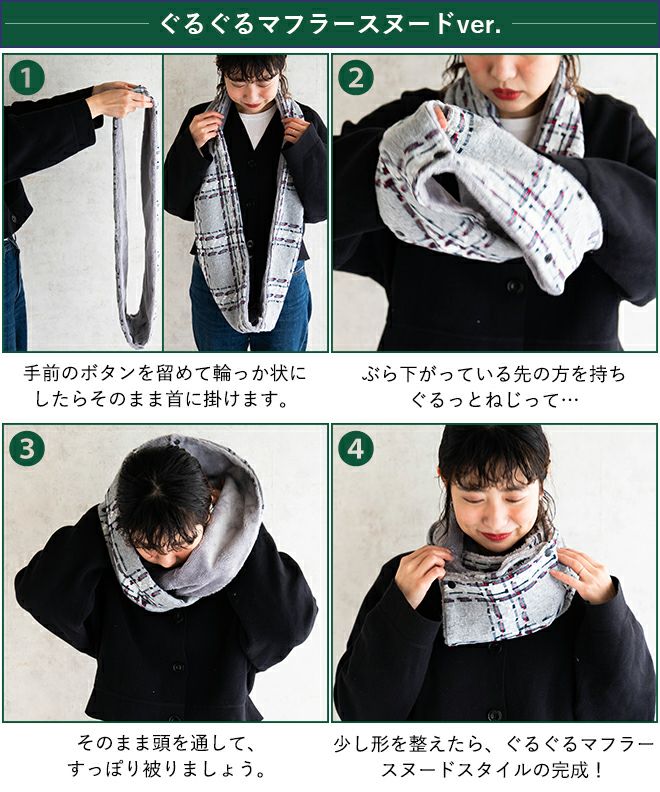 ぐるぐるマフラースヌードver.

1

手前のボタンを留めて輪っか状にしたらそのまま首に掛けます。

2

ぶら下がっている先の方を持ちぐるっとねじって…

3

そのまま頭を通して、すっぽり被りましょう。

4

少し形を整えたら、ぐるぐるマフラースヌードスタイルの完成！